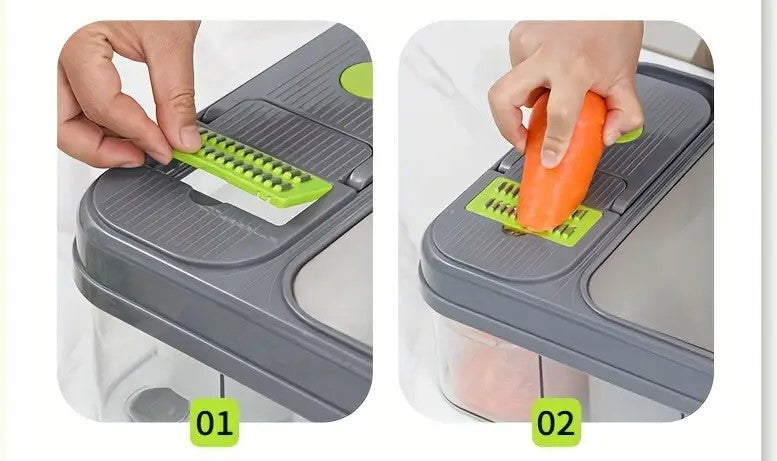 01

02